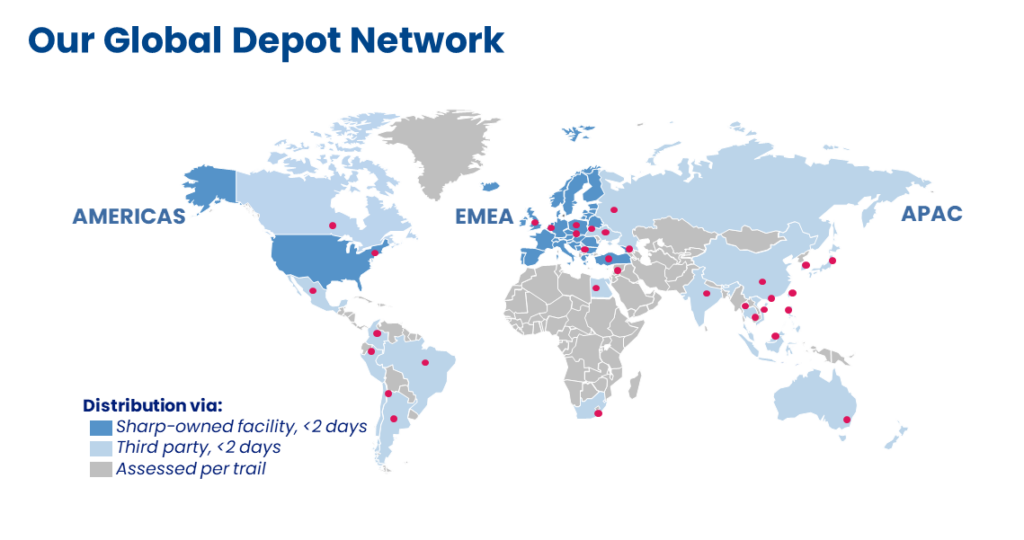 Our Global Depot Network

AMERICAS

EMEA

APAC

Distribution via:
Sharp-owned facility, <2 days
Third party, <2 days
Assessed per trail