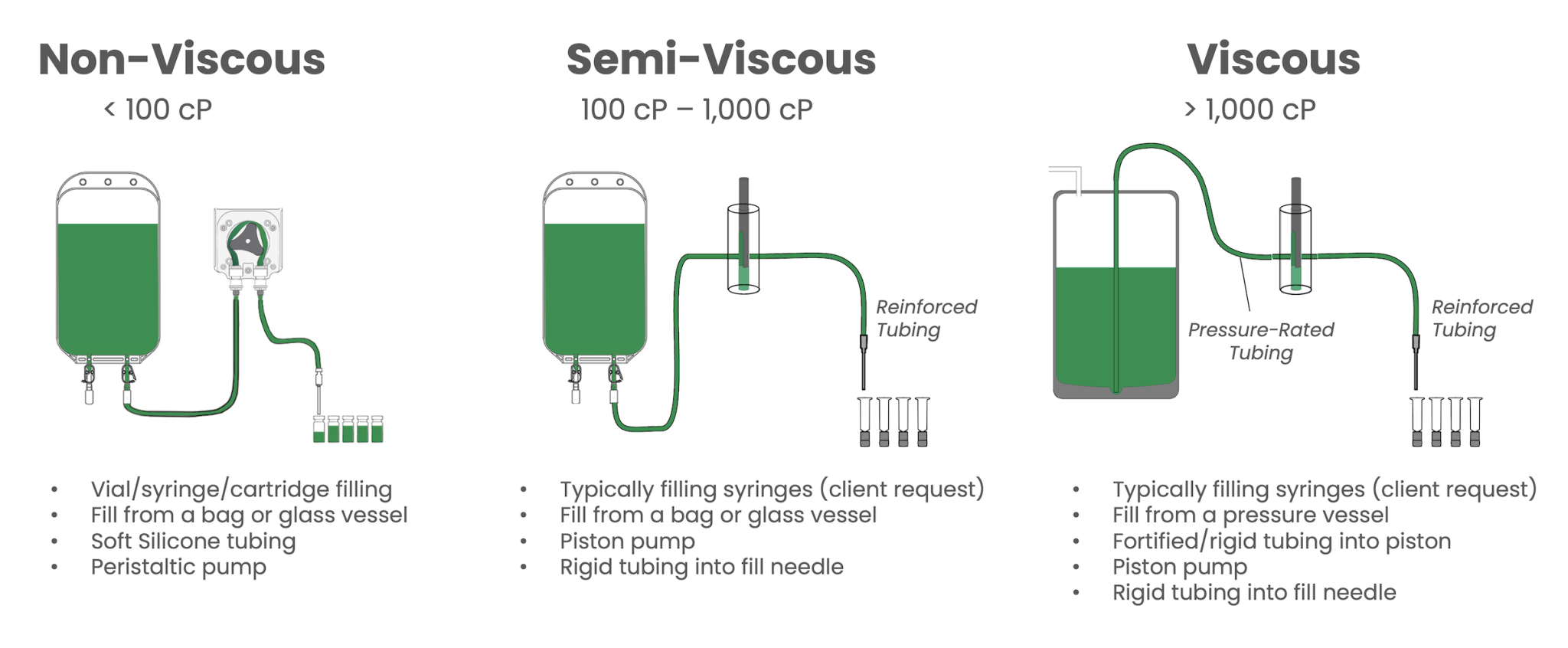 Non-Viscous

< 100 cP

• Vial/syringe/cartridge filling
• Fill from a bag or glass vessel
• Soft Silicone tubing
• Peristaltic pump

Semi-Viscous

100 cP – 1,000 cP

Reinforced Tubing

• Typically filling syringes (client request)
• Fill from a bag or glass vessel
• Piston pump
• Rigid tubing into fill needle

Viscous

> 1,000 cP

Pressure-Rated Tubing

Reinforced Tubing

• Typically filling syringes (client request)
• Fill from a pressure vessel
• Fortified/rigid tubing into piston
• Piston pump
• Rigid tubing into fill needle